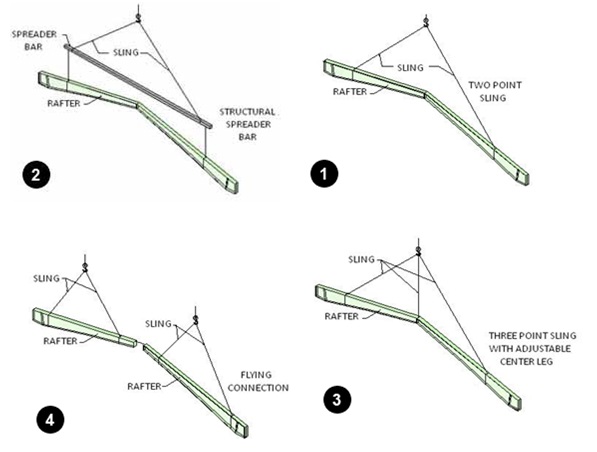 SPREADER BAR

SLING

RAFTER

STRUCTURAL SPREADER BAR

2

SLING

RAFTER

TWO POINT SLING

1

SLING

RAFTER

SLING

RAFTER

FLYING CONNECTION

4

SLING

RAFTER

THREE POINT SLING WITH ADJUSTABLE CENTER LEG

3